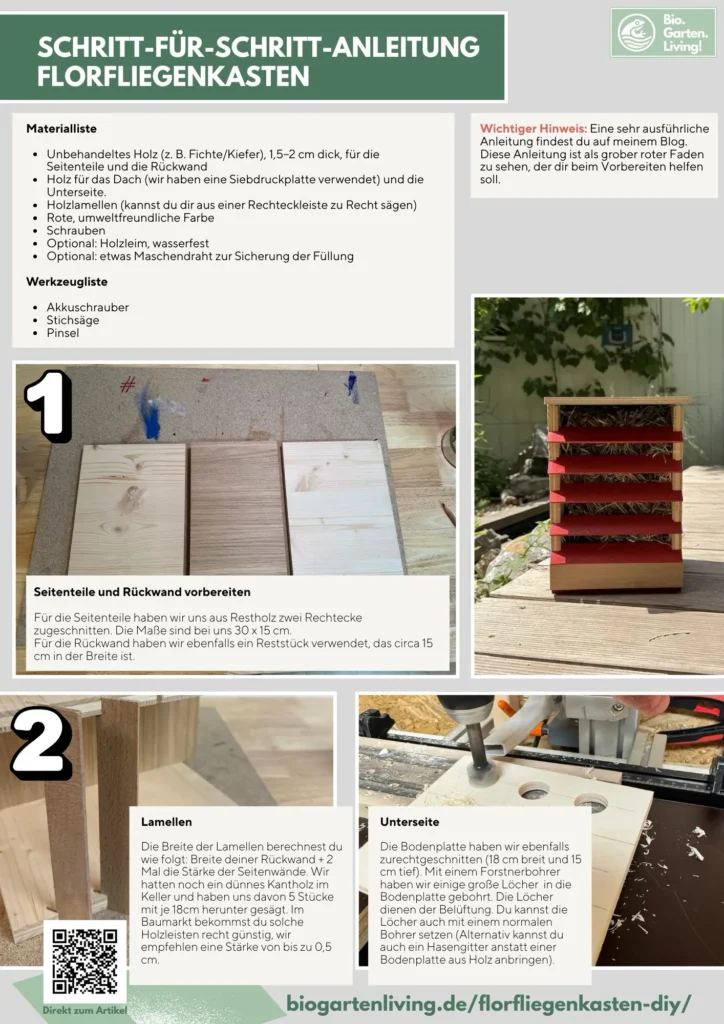 SCHRITT-FÜR-SCHRITT-ANLEITUNG FLORFLIEGENKASTEN

Bio. Garten. Living!

Materialliste

- Unbehandeltes Holz (z. B. Fichte/Kiefer), 1,5–2 cm dick, für die Seitenteile und die Rückwand
- Holz für das Dach (wir haben eine Siebdruckplatte verwendet) und die Unterseite.
- Holzlamellen (kannst du dir aus einer Rechteckleiste zu Recht sägen)
- Rote, umweltfreundliche Farbe
- Schrauben
- Optional: Holzleim, wasserfest
- Optional: etwas Maschendraht zur Sicherung der Füllung

Werkzeugliste

- Akkuschrauber
- Stichsäge
- Pinsel

Wichtiger Hinweis: Eine sehr ausführliche Anleitung findest du auf meinem Blog. Diese Anleitung ist als grober roter Faden zu sehen, der dir beim Vorbereiten helfen soll.

1

Seitenteile und Rückwand vorbereiten

Für die Seitenteile haben wir uns aus Restholz zwei Rechtecke zugeschnitten. Die Maße sind bei uns 30 x 15 cm.
Für die Rückwand haben wir ebenfalls ein Reststück verwendet, das circa 15 cm in der Breite ist.

2

Lamellen

Die Breite der Lamellen berechnest du wie folgt: Breite deiner Rückwand + 2 Mal die Stärke der Seitenwände. Wir hatten noch ein dünnes Kantholz im Keller und haben uns davon 5 Stücke mit je 18cm herunter gesägt. Im Baumarkt bekommst du solche Holzleisten recht günstig, wir empfehlen eine Stärke von bis zu 0,5 cm.

Unterseite

Die Bodenplatte haben wir ebenfalls zurechtgeschnitten (18 cm breit und 15 cm tief). Mit einem Forstnerbohrer haben wir einige große Löcher in die Bodenplatte gebohrt. Die Löcher dienen der Belüftung. Du kannst die Löcher auch mit einem normalen Bohrer setzen (Alternativ kannst du auch ein Hasengitter anstatt einer Bodenplatte aus Holz anbringen).

Direkt zum Artikel

biogartenliving.de/florfliegenkasten-diy/